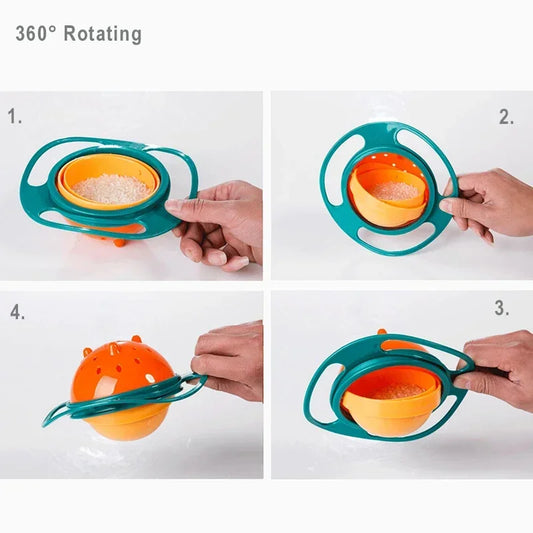 360° Rotating

1.

2.

4.

3.