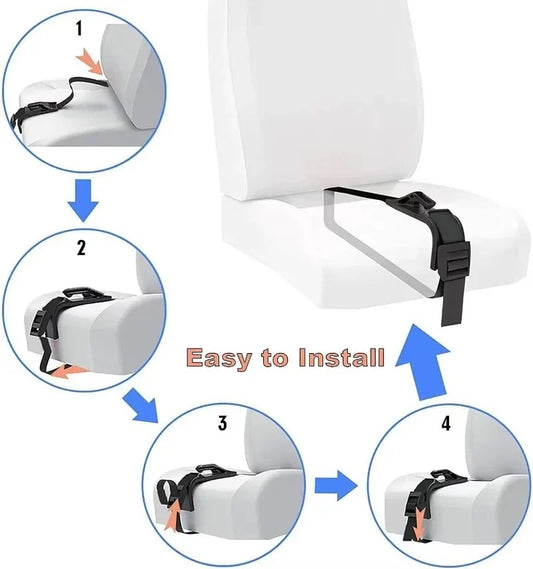 1

2

Easy to Install

3

4