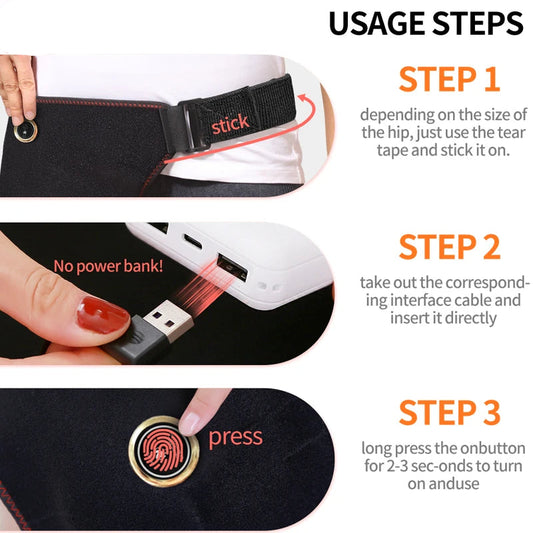 USAGE STEPS

stick

STEP 1

depending on the size of the hip, just use the tear tape and stick it on.

No power bank!

STEP 2

take out the corresponding interface cable and insert it directly

press

STEP 3

long press the onbutton for 2-3 sec-onds to turn on anduse